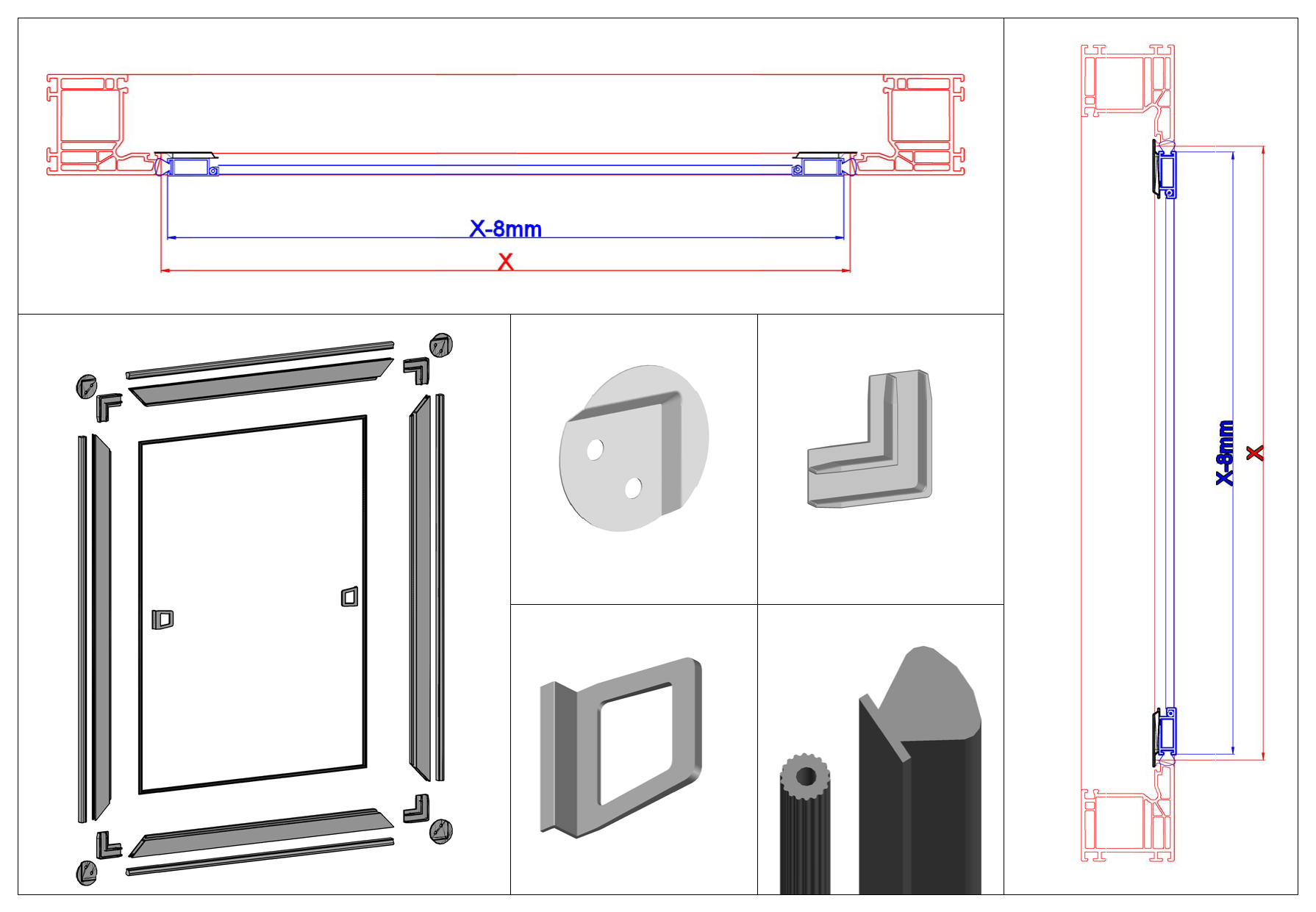 X-8mm

X

X-8mm

X