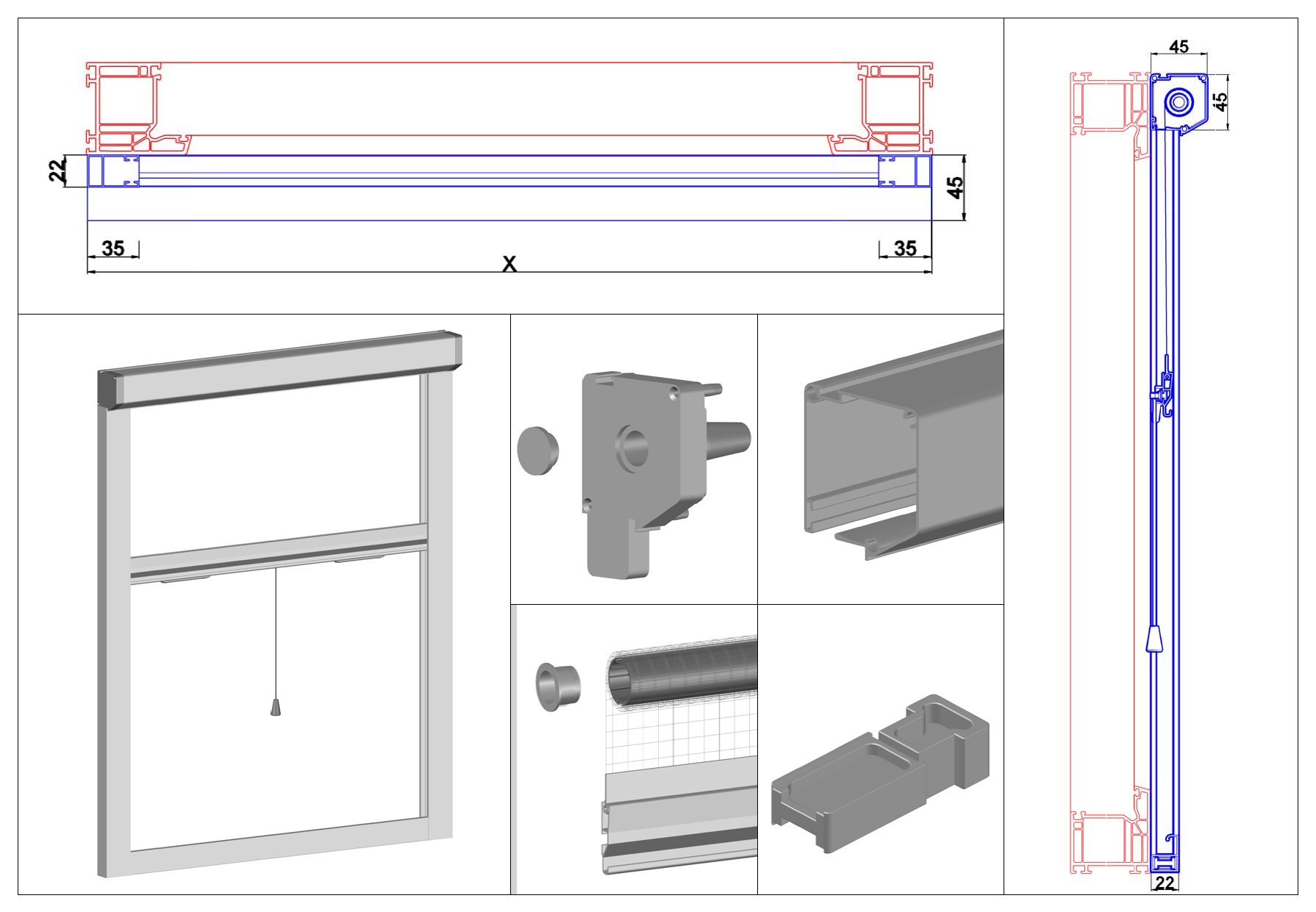 22
45
35
35
X
45
45
22